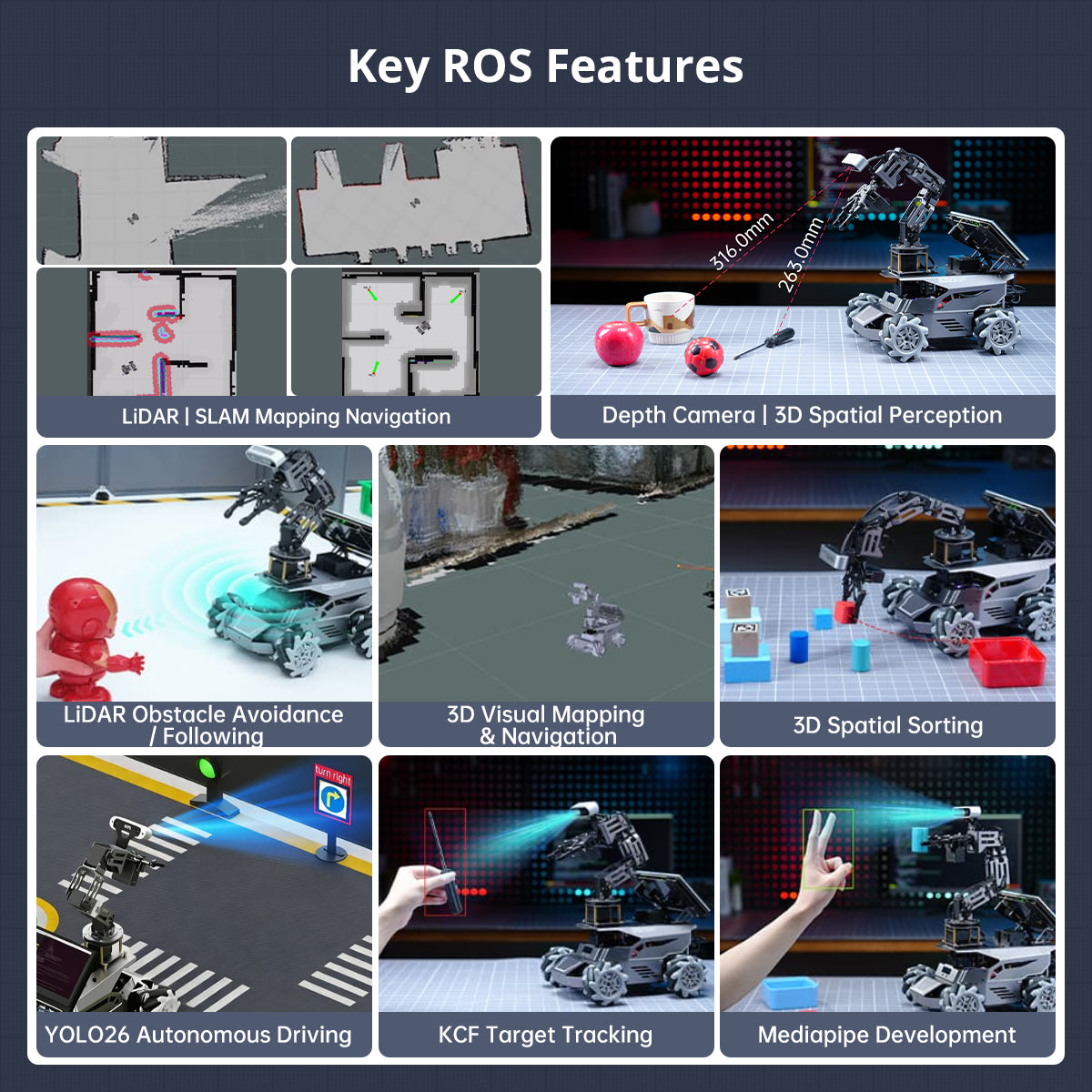 Key ROS Features

LiDAR | SLAM Mapping Navigation

316.0mm

263.0mm

Depth Camera | 3D Spatial Perception

LiDAR Obstacle Avoidance / Following

3D Visual Mapping & Navigation

3D Spatial Sorting

turn right

YOLO26 Autonomous Driving

KCF Target Tracking

Mediapipe Development