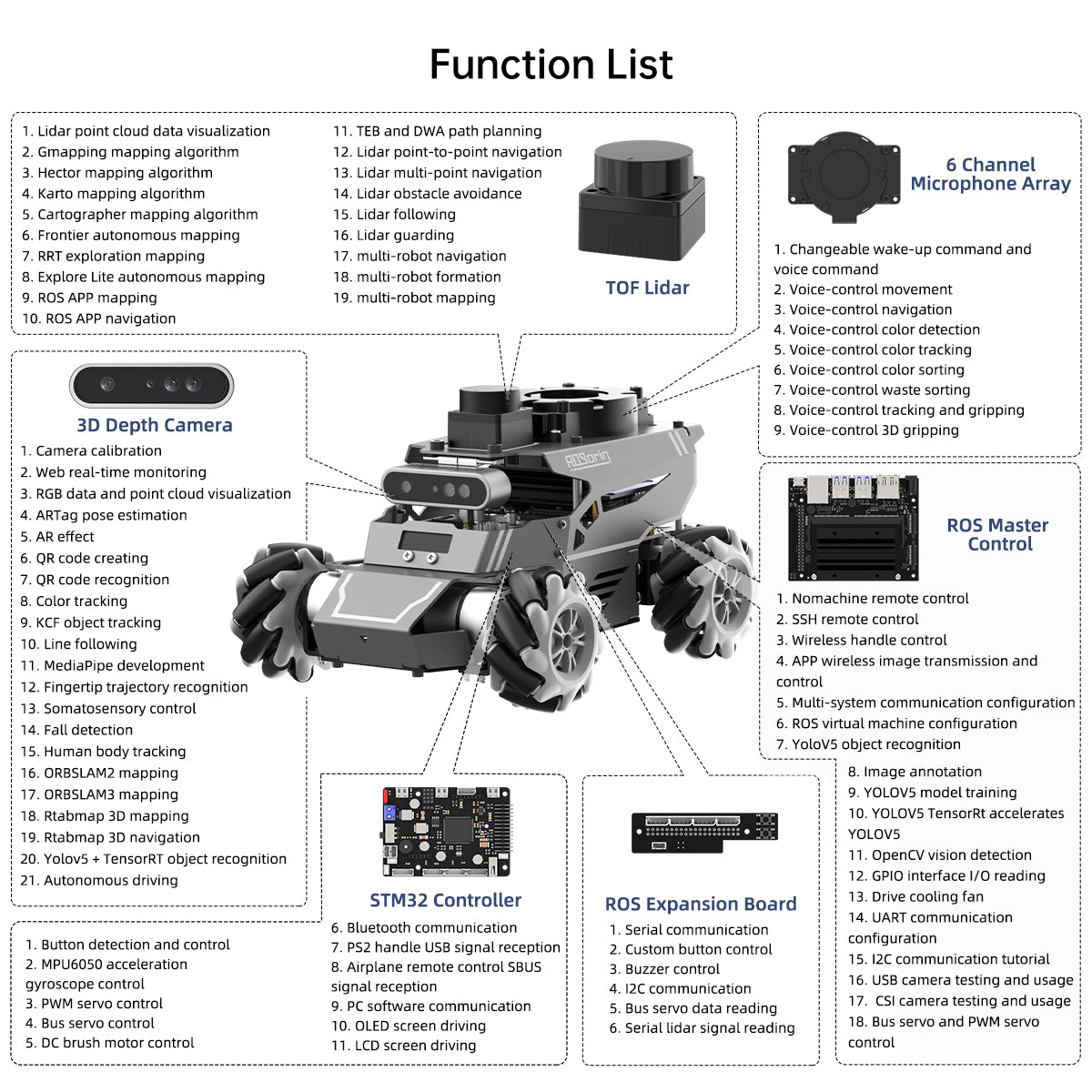 Function List

1. Lidar point cloud data visualization
2. Gmapping mapping algorithm
3. Hector mapping algorithm
4. Karto mapping algorithm
5. Cartographer mapping algorithm
6. Frontier autonomous mapping
7. RRT exploration mapping
8. Explore Lite autonomous mapping
9. ROS APP mapping
10. ROS APP navigation

11. TEB and DWA path planning
12. Lidar point-to-point navigation
13. Lidar multi-point navigation
14. Lidar obstacle avoidance
15. Lidar following
16. Lidar guarding
17. multi-robot navigation
18. multi-robot formation
19. multi-robot mapping

TOF Lidar

6 Channel Microphone Array

1. Changeable wake-up command and voice command
2. Voice-control movement
3. Voice-control navigation
4. Voice-control color detection
5. Voice-control color tracking
6. Voice-control color sorting
7. Voice-control waste sorting
8. Voice-control tracking and gripping
9. Voice-control 3D gripping

3D Depth Camera

1. Camera calibration
2. Web real-time monitoring
3. RGB data and point cloud visualization
4. ARTag pose estimation
5. AR effect
6. QR code creating
7. QR code recognition
8. Color tracking
9. KCF object tracking
10. Line following
11. MediaPipe development
12. Fingertip trajectory recognition
13. Somatosensory control
14. Fall detection
15. Human body tracking
16. ORBSLAM2 mapping
17. ORBSLAM3 mapping
18. Rtabmap 3D mapping
19. Rtabmap 3D navigation
20. Yolov5 + TensorRT object recognition
21. Autonomous driving

ROSorin

ROS Master Control

1. Nomachine remote control
2. SSH remote control
3. Wireless handle control
4. APP wireless image transmission and control
5. Multi-system communication configuration
6. ROS virtual machine configuration
7. YoloV5 object recognition

8. Image annotation
9. YOLOV5 model training
10. YOLOV5 TensorRt accelerates YOLOV5
11. OpenCV vision detection
12. GPIO interface I/O reading
13. Drive cooling fan
14. UART communication configuration
15. I2C communication tutorial
16. USB camera testing and usage
17. CSI camera testing and usage
18. Bus servo and PWM servo control

STM32 Controller

1. Button detection and control
2. MPU6050 acceleration gyroscope control
3. PWM servo control
4. Bus servo control
5. DC brush motor control

6. Bluetooth communication
7. PS2 handle USB signal reception
8. Airplane remote control SBUS signal reception
9. PC software communication
10. OLED screen driving
11. LCD screen driving

ROS Expansion Board

1. Serial communication
2. Custom button control
3. Buzzer control
4. I2C communication
5. Bus servo data reading
6. Serial lidar signal reading