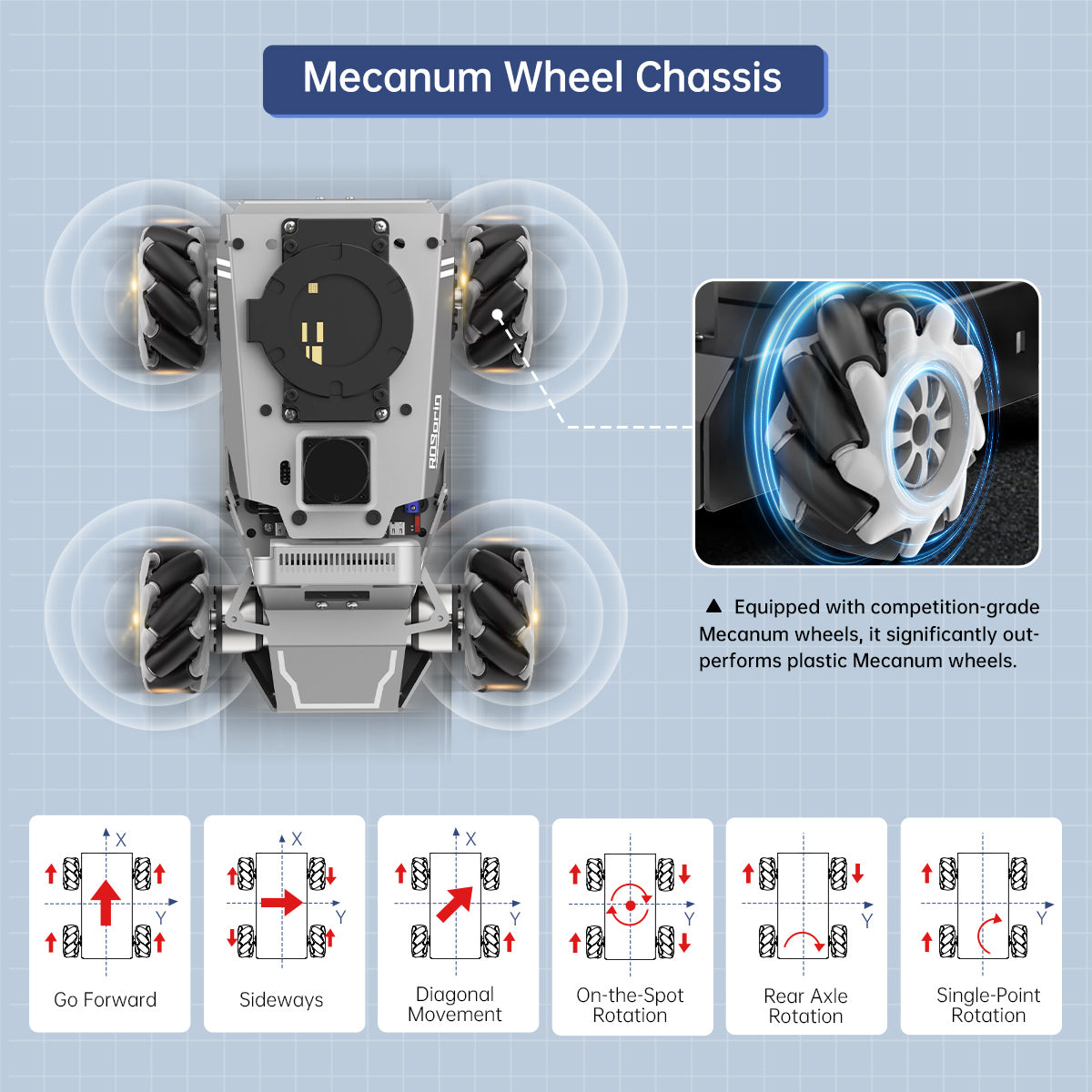 Mecanum Wheel Chassis

ROSorin

▲ Equipped with competition-grade Mecanum wheels, it significantly outperforms plastic Mecanum wheels.

X
Y
Go Forward

X
Y
Sideways

X
Y
Diagonal Movement

Y
On-the-Spot Rotation

Y
Rear Axle Rotation

Y
Single-Point Rotation