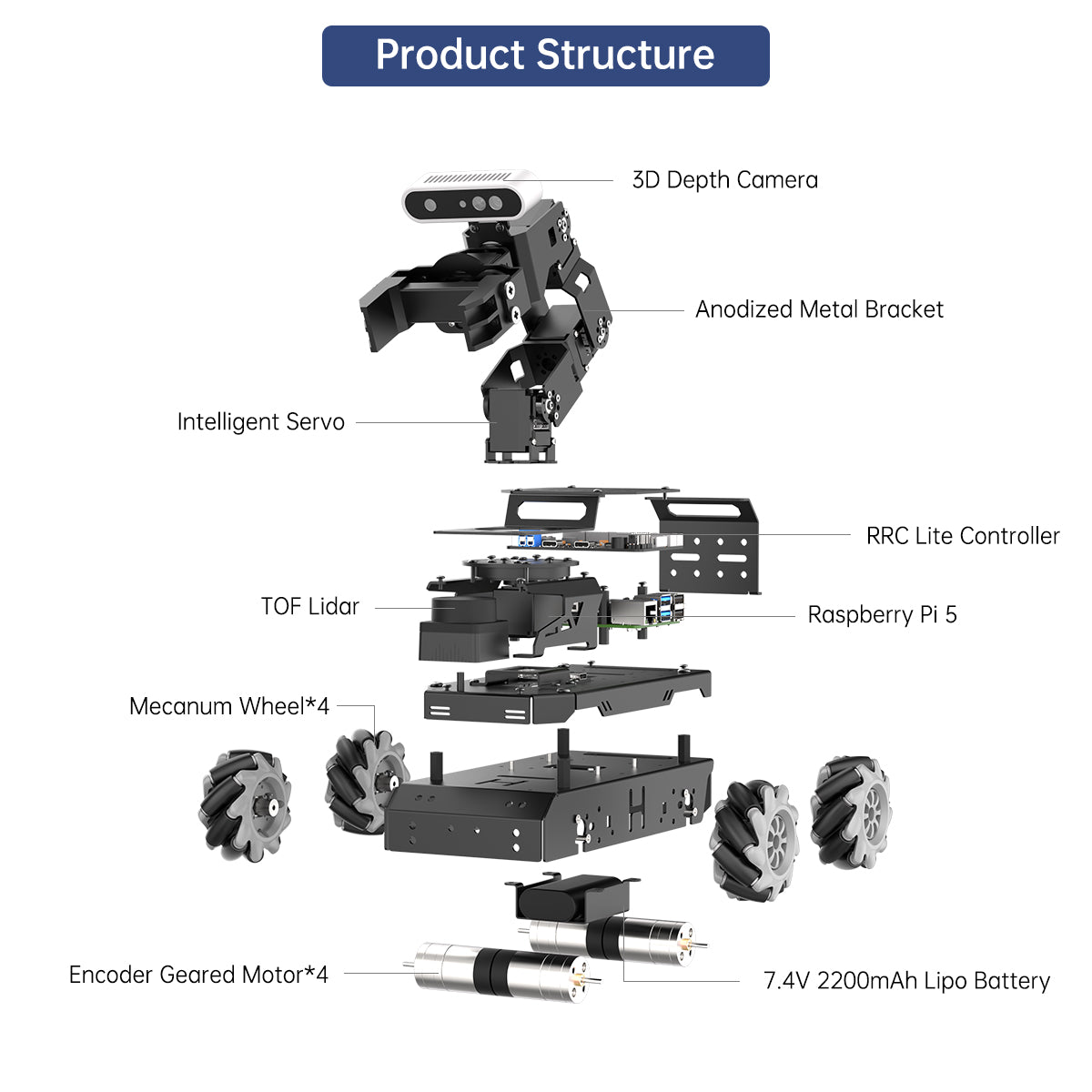 Product Structure

3D Depth Camera

Anodized Metal Bracket

Intelligent Servo

RRC Lite Controller

TOF Lidar

Raspberry Pi 5

Mecanum Wheel*4

Encoder Geared Motor*4

7.4V 2200mAh Lipo Battery