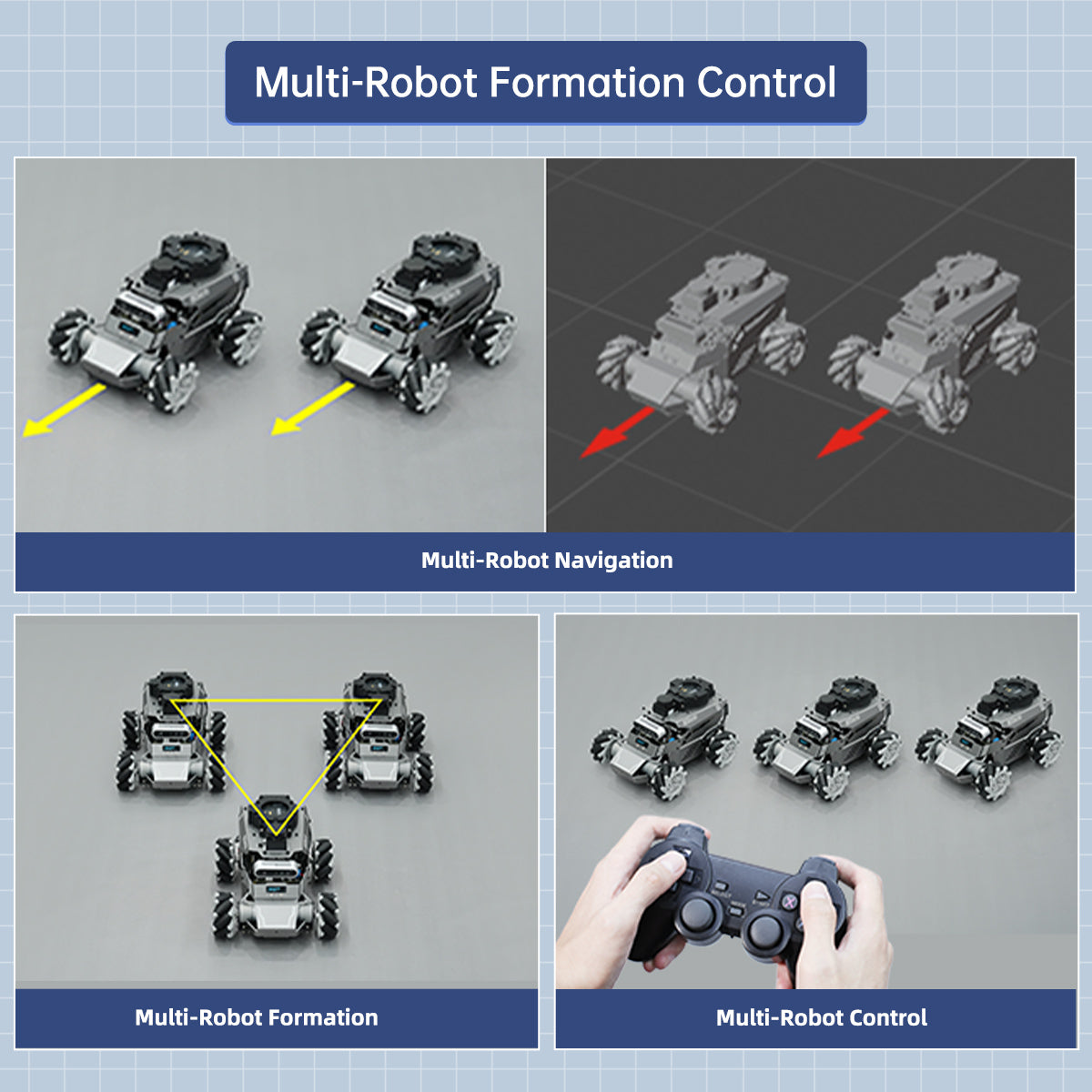 Multi-Robot Formation Control

Multi-Robot Navigation

Multi-Robot Formation

Multi-Robot Control