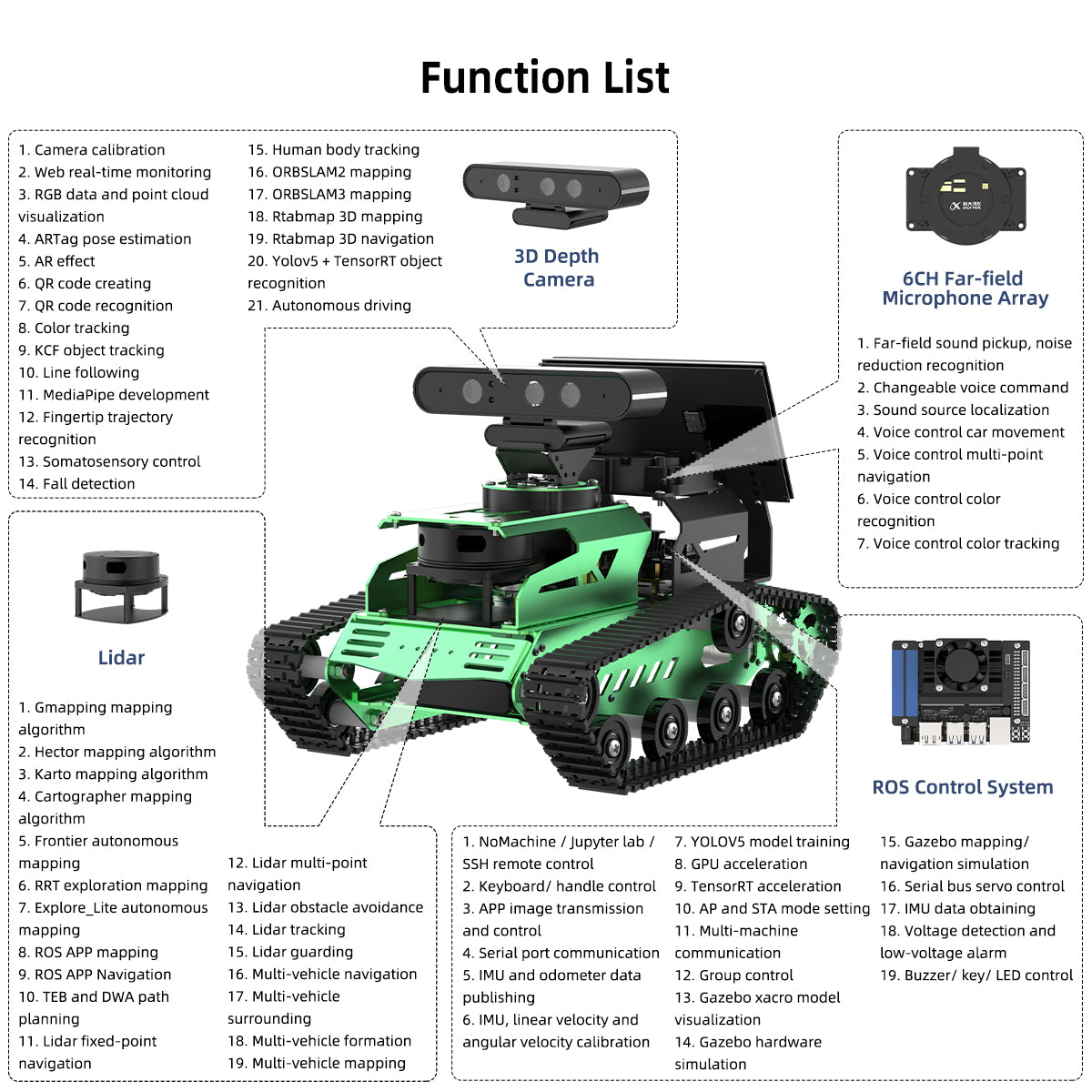 Function List

1. Camera calibration
2. Web real-time monitoring
3. RGB data and point cloud visualization
4. ARTag pose estimation
5. AR effect
6. QR code creating
7. QR code recognition
8. Color tracking
9. KCF object tracking
10. Line following
11. MediaPipe development
12. Fingertip trajectory recognition
13. Somatosensory control
14. Fall detection

15. Human body tracking
16. ORBSLAM2 mapping
17. ORBSLAM3 mapping
18. Rtabmap 3D mapping
19. Rtabmap 3D navigation
20. Yolov5 + TensorRT object recognition
21. Autonomous driving

3D Depth Camera

6CH Far-field Microphone Array

1. Far-field sound pickup, noise reduction recognition
2. Changeable voice command
3. Sound source localization
4. Voice control car movement
5. Voice control multi-point navigation
6. Voice control color recognition
7. Voice control color tracking

Lidar

1. Gmapping mapping algorithm
2. Hector mapping algorithm
3. Karto mapping algorithm
4. Cartographer mapping algorithm
5. Frontier autonomous mapping
6. RRT exploration mapping
7. Explore_Lite autonomous mapping
8. ROS APP mapping
9. ROS APP Navigation
10. TEB and DWA path planning
11. Lidar fixed-point navigation

12. Lidar multi-point navigation
13. Lidar obstacle avoidance
14. Lidar tracking
15. Lidar guarding
16. Multi-vehicle navigation
17. Multi-vehicle surrounding
18. Multi-vehicle formation
19. Multi-vehicle mapping

ROS Control System

1. NoMachine / Jupyter lab / SSH remote control
2. Keyboard/ handle control
3. APP image transmission and control
4. Serial port communication
5. IMU and odometer data publishing
6. IMU, linear velocity and angular velocity calibration

7. YOLOV5 model training
8. GPU acceleration
9. TensorRT acceleration
10. AP and STA mode setting
11. Multi-machine communication
12. Group control
13. Gazebo xacro model visualization
14. Gazebo hardware simulation

15. Gazebo mapping/ navigation simulation
16. Serial bus servo control
17. IMU data obtaining
18. Voltage detection and low-voltage alarm
19. Buzzer/ key/ LED control