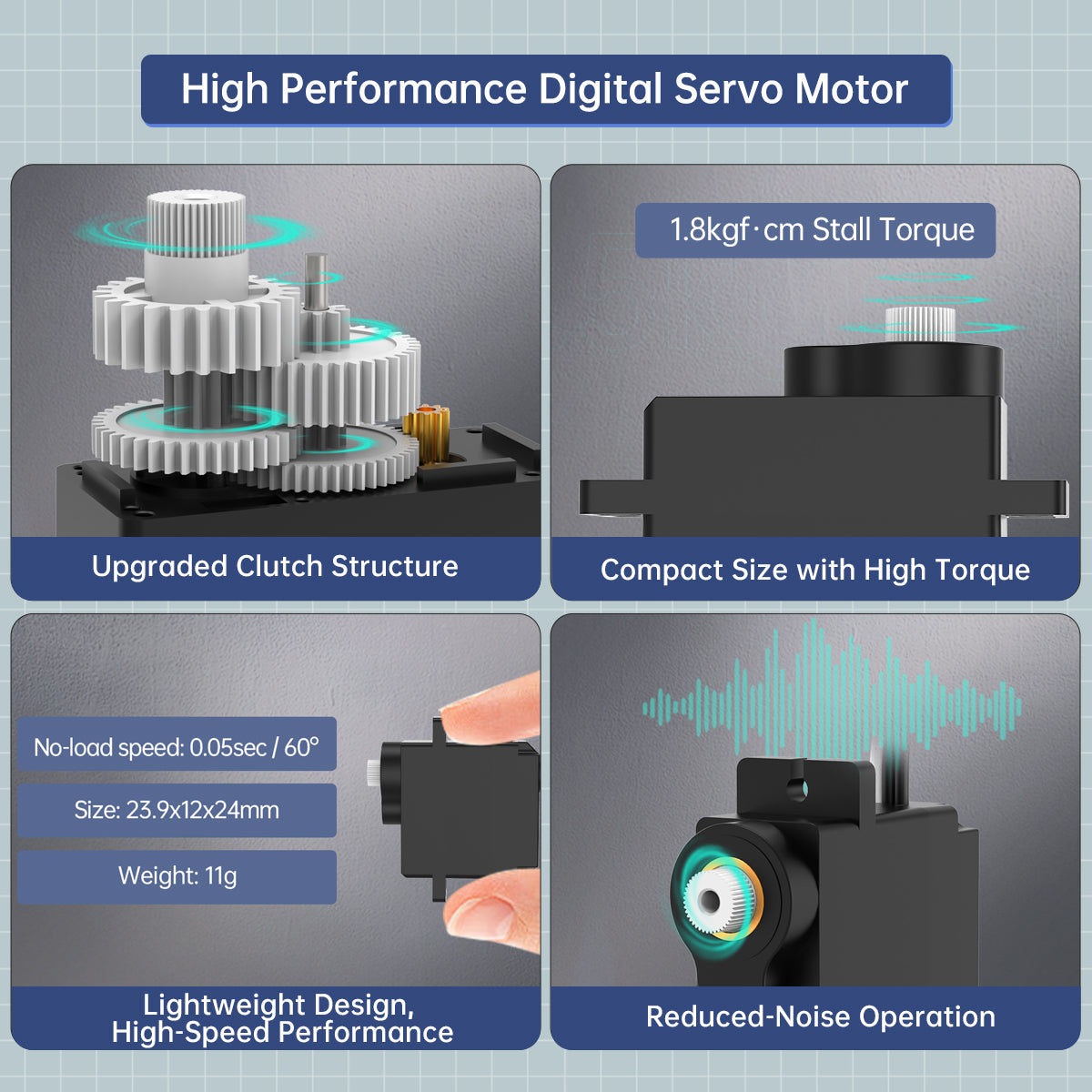 High Performance Digital Servo Motor

Upgraded Clutch Structure

1.8kgf·cm Stall Torque

Compact Size with High Torque

No-load speed: 0.05sec / 60°

Size: 23.9x12x24mm

Weight: 11g

Lightweight Design, High-Speed Performance

Reduced-Noise Operation