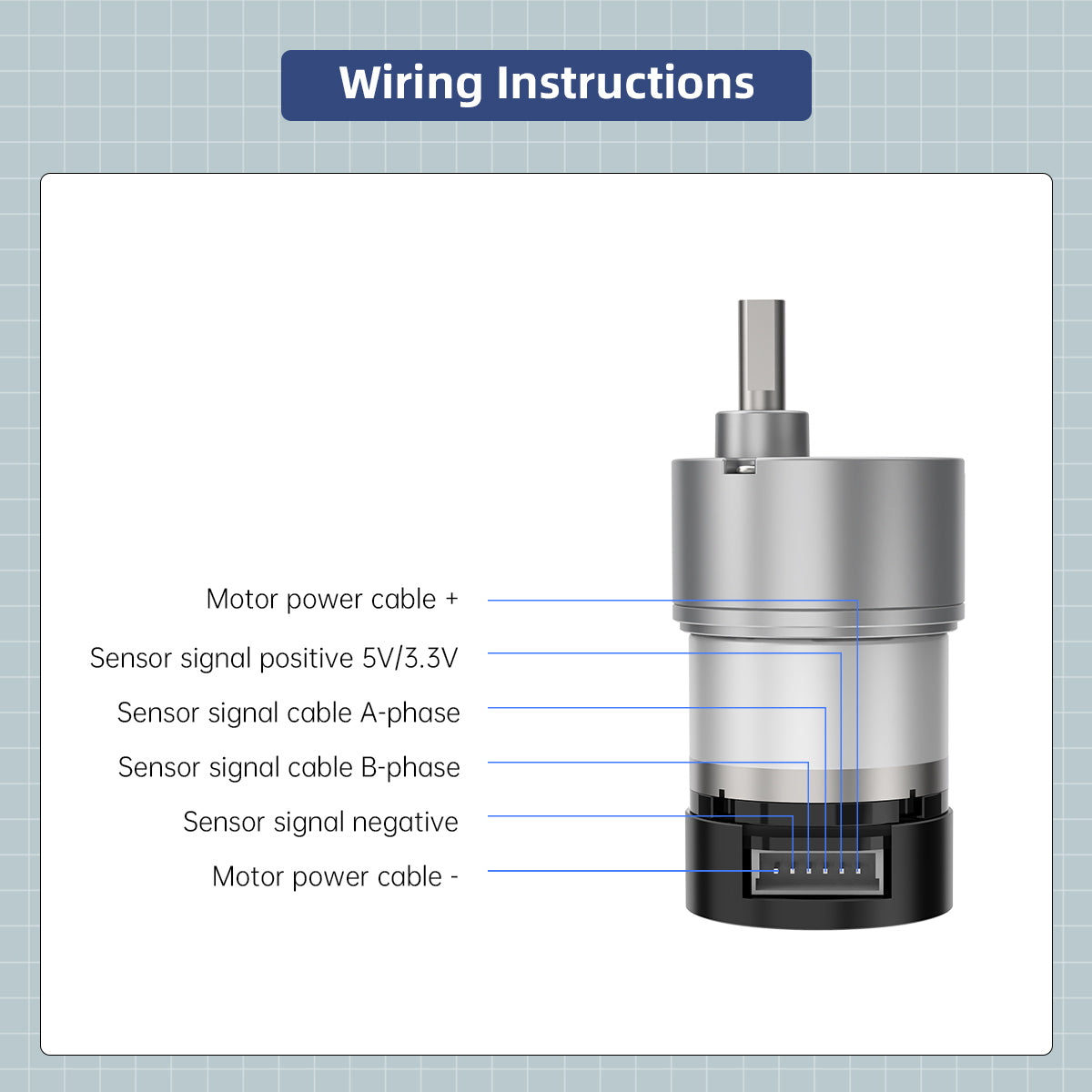 Wiring Instructions

Motor power cable +

Sensor signal positive 5V/3.3V

Sensor signal cable A-phase

Sensor signal cable B-phase

Sensor signal negative

Motor power cable -