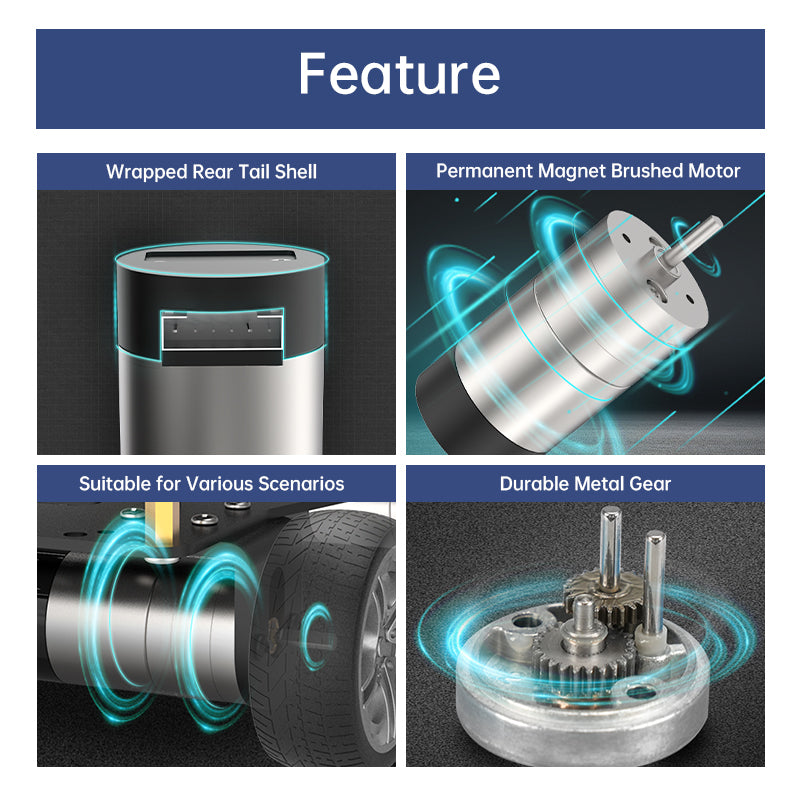 Feature

Wrapped Rear Tail Shell

Permanent Magnet Brushed Motor

Suitable for Various Scenarios

Durable Metal Gear